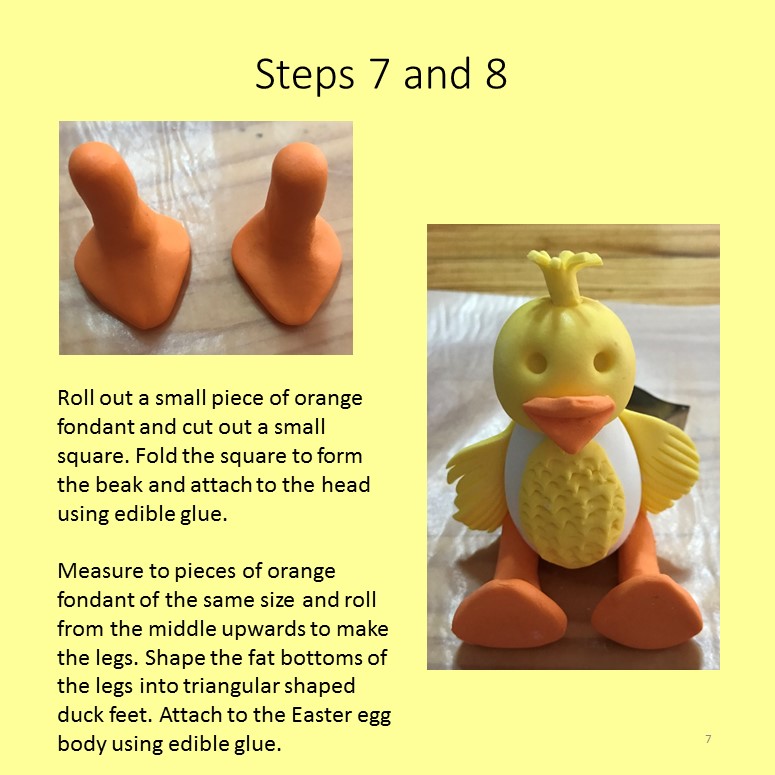 Steps 7 and 8

Roll out a small piece of orange fondant and cut out a small square. Fold the square to form the beak and attach to the head using edible glue.

Measure to pieces of orange fondant of the same size and roll from the middle upwards to make the legs. Shape the fat bottoms of the legs into triangular shaped duck feet. Attach to the Easter egg body using edible glue.

7